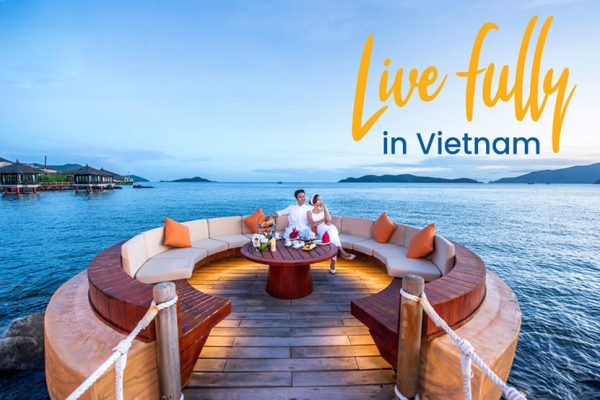 Live fully
in Vietnam